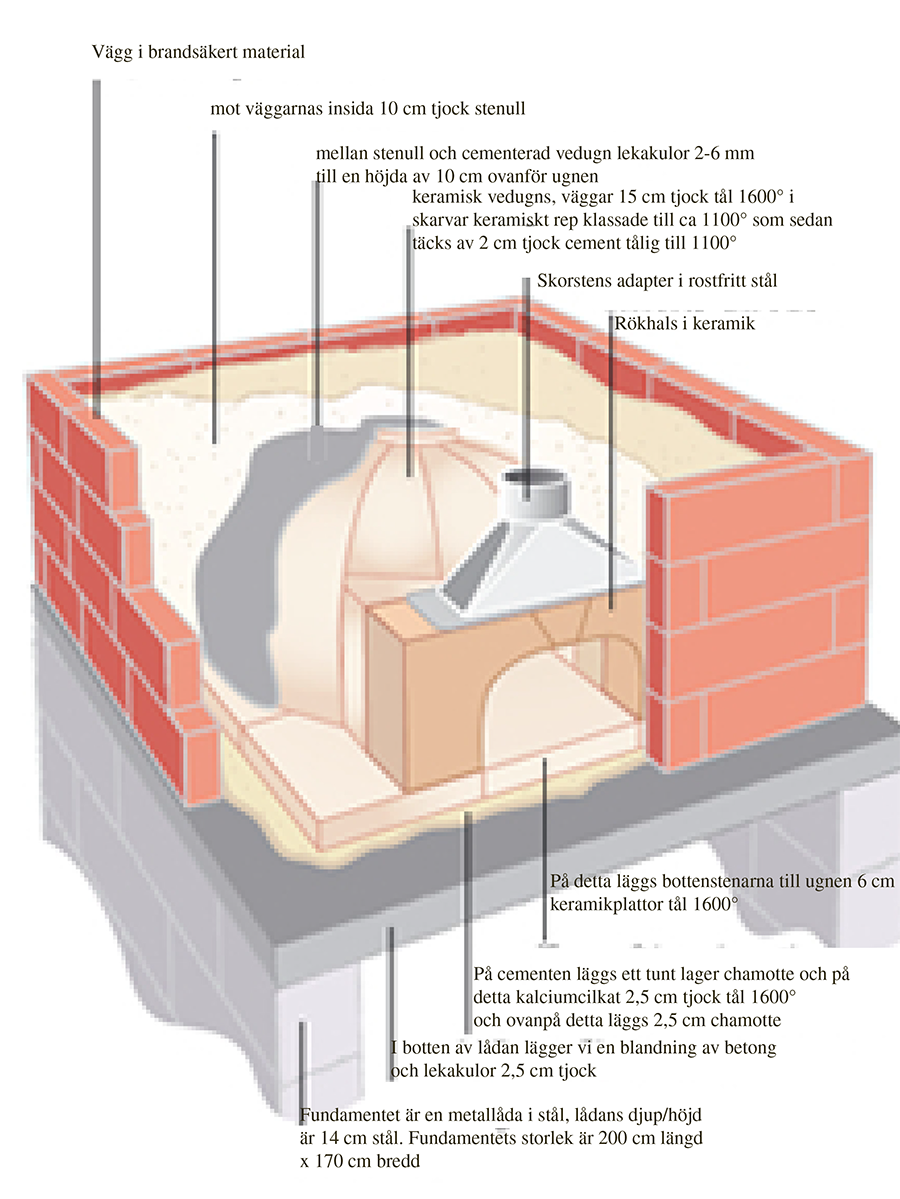 Vägg i brandsäkert material

mot väggarnas insida 10 cm tjock stenull

mellan stenull och cementerad vedugn lekakulor 2-6 mm till en höjda av 10 cm ovanför ugnen

keramisk vedugns, väggar 15 cm tjock tål 1600° i skarvar keramiskt rep klassade till ca 1100° som sedan täcks av 2 cm tjock cement tålig till 1100°

Skorstens adapter i rostfritt stål

Rökhals i keramik

På detta läggs bottenstenarna till ugnen 6 cm keramikplattor tål 1600°

På cementen läggs ett tunt lager chamotte och på detta kalciumcilkat 2,5 cm tjock tål 1600° och ovanpå detta läggs 2,5 cm chamotte

I botten av lådan lägger vi en blandning av betong och lekakulor 2,5 cm tjock

Fundamentet är en metallåda i stål, lådans djup/höjd är 14 cm stål. Fundamentets storlek är 200 cm längd x 170 cm bredd